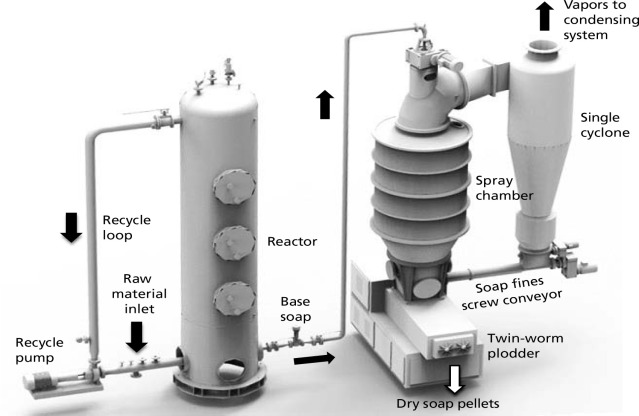 Vapors to condensing system

Single cyclone

Spray chamber

Recycle loop

Reactor

Raw material inlet

Base soap

Soap fines screw conveyor

Recycle pump

Twin-worm plodder

Dry soap pellets